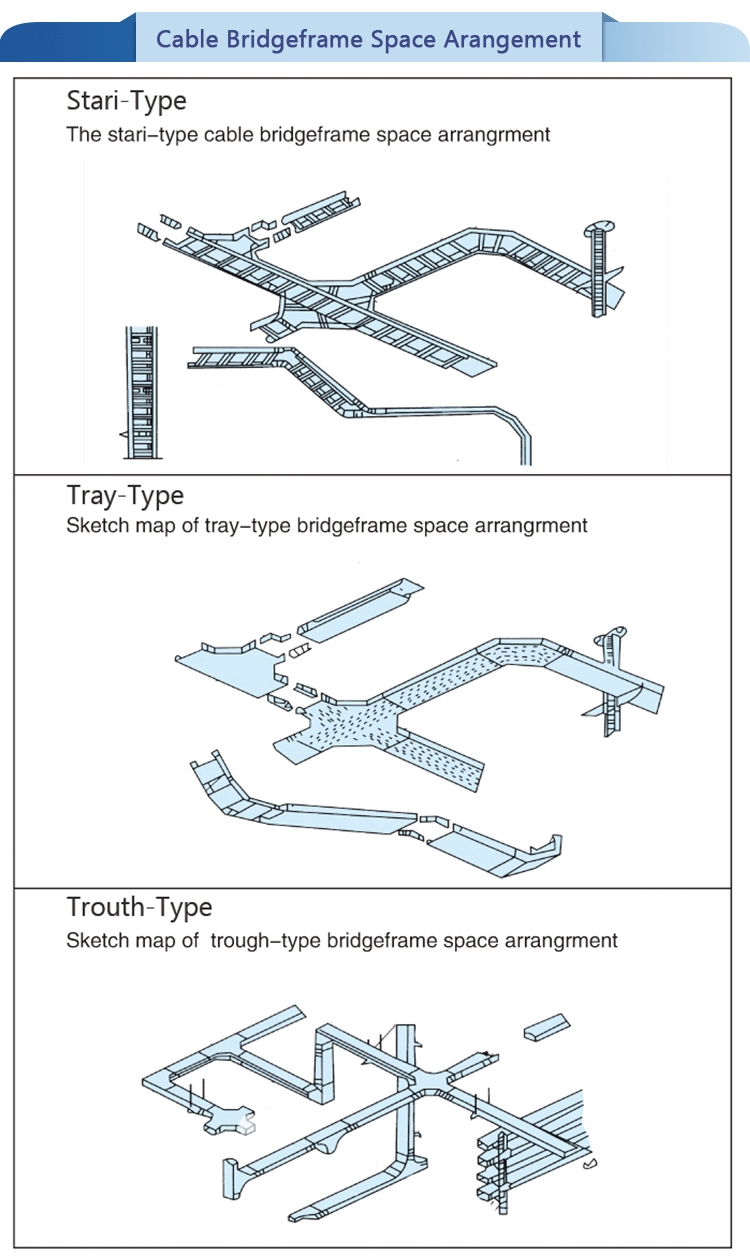 Cable Bridgeframe Space Arangement

Stari-Type

The stari–type cable bridgeframe space arrangrment

Tray-Type

Sketch map of tray–type bridgeframe space arrangrment

Trouth-Type

Sketch map of trough–type bridgeframe space arrangrment